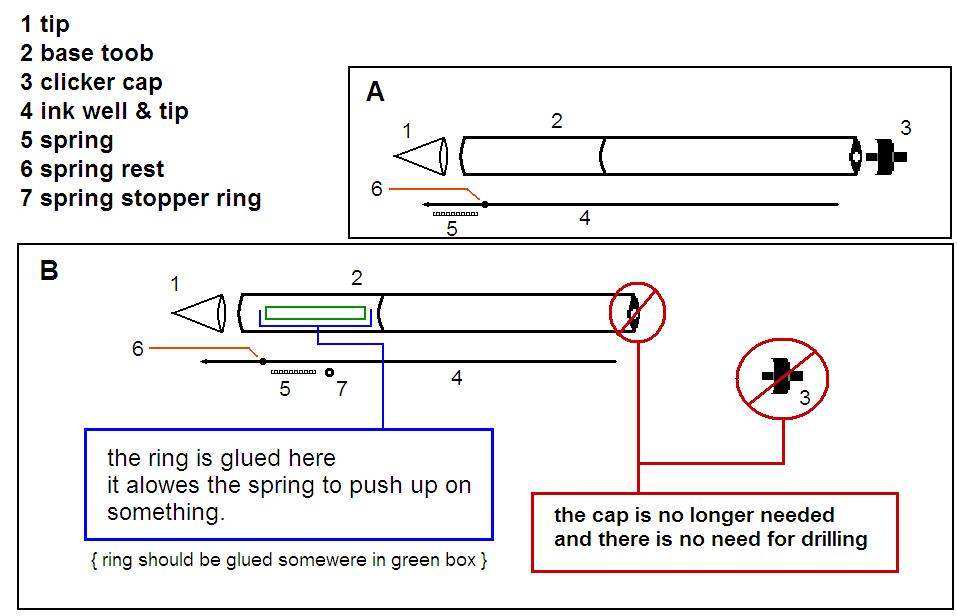 1 tip
2 base toob
3 clicker cap
4 ink well & tip
5 spring
6 spring rest
7 spring stopper ring

A
1
2
3
6
5
4

B
1
2
6
5
7
4
3

the ring is glued here
it alowes the spring to push up on something.

{ ring should be glued somewere in green box }

the cap is no longer needed
and there is no need for drilling