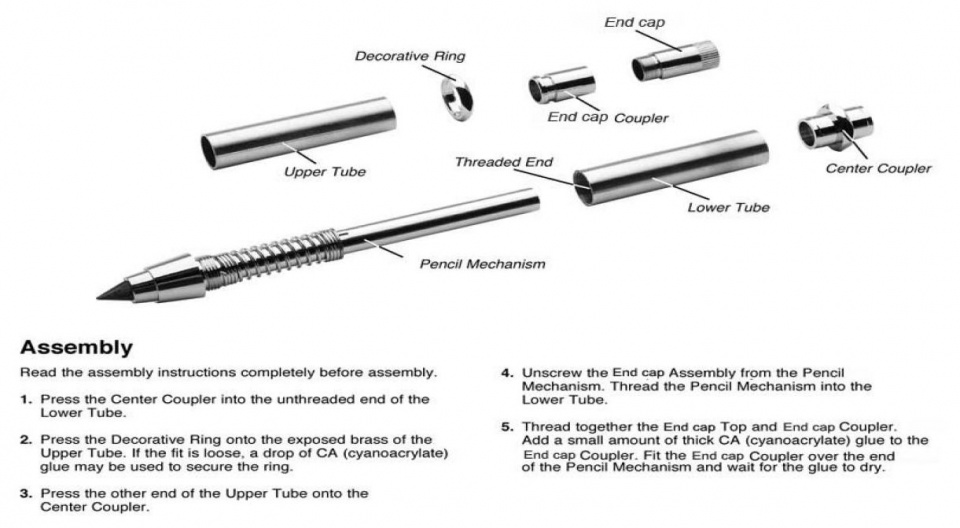 End cap

Decorative Ring

End cap Coupler

Upper Tube

Threaded End

Center Coupler

Lower Tube

Pencil Mechanism

Assembly

Read the assembly instructions completely before assembly.

1. Press the Center Coupler into the unthreaded end of the Lower Tube.

2. Press the Decorative Ring onto the exposed brass of the Upper Tube. If the fit is loose, a drop of CA (cyanoacrylate) glue may be used to secure the ring.

3. Press the other end of the Upper Tube onto the Center Coupler.

4. Unscrew the End cap Assembly from the Pencil Mechanism. Thread the Pencil Mechanism into the Lower Tube.

5. Thread together the End cap Top and End cap Coupler. Add a small amount of thick CA (cyanoacrylate) glue to the End cap Coupler. Fit the End cap Coupler over the end of the Pencil Mechanism and wait for the glue to dry.