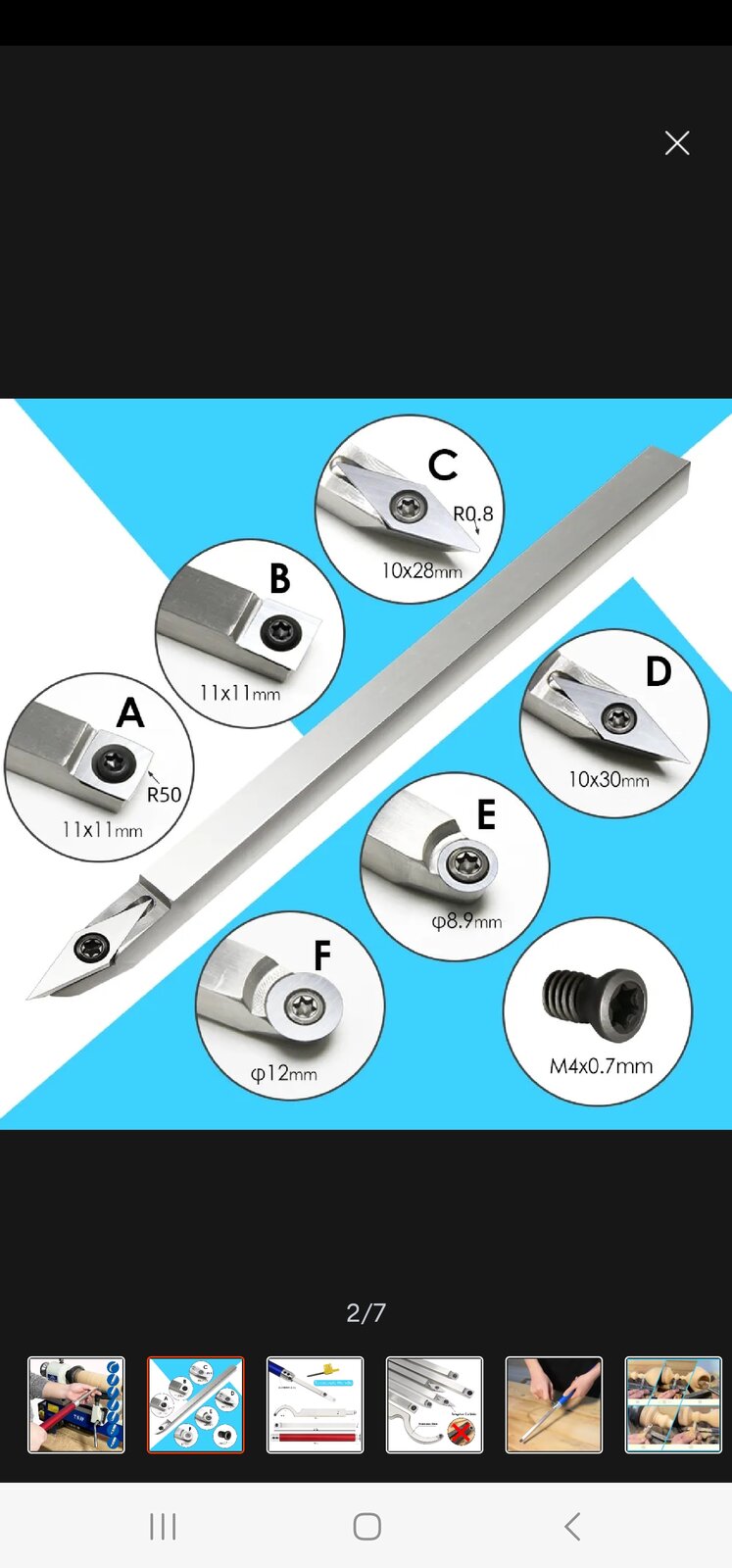 C
R0.8
10x28mm

B
11x11mm

A
R50
11x11mm

D
10x30mm

E
φ8.9mm

F
φ12mm

M4x0.7mm

2/7