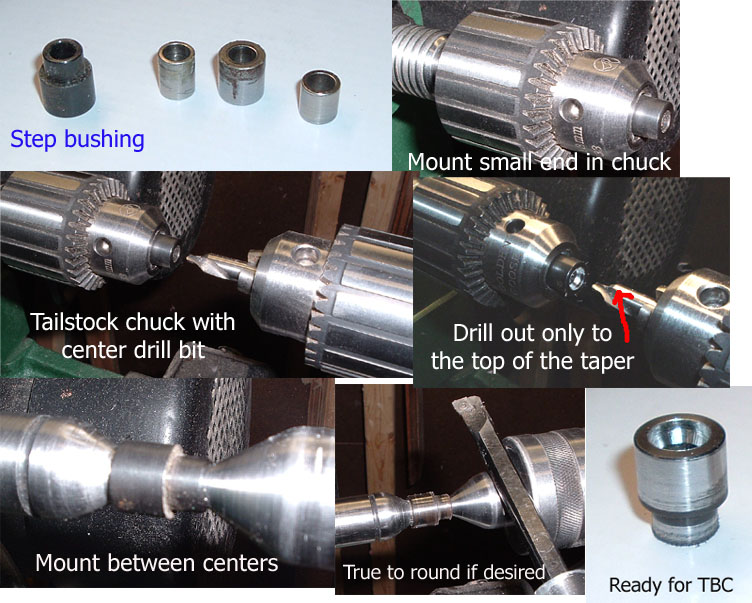 Step bushing

Mount small end in chuck

Tailstock chuck with center drill bit

Drill out only to the top of the taper

Mount between centers

True to round if desired

Ready for TBC