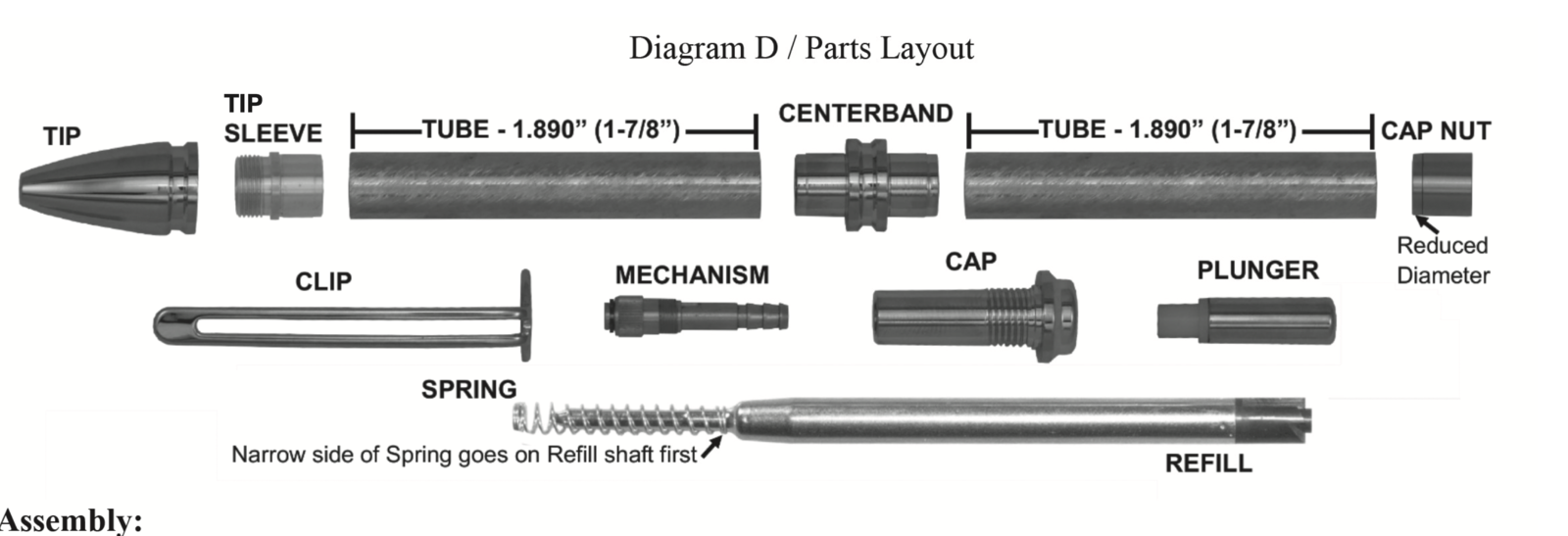 Diagram D / Parts Layout

TIP

TIP SLEEVE

TUBE - 1.890” (1-7/8”)

CENTERBAND

TUBE - 1.890” (1-7/8”)

CAP NUT

Reduced Diameter

CLIP

MECHANISM

CAP

PLUNGER

SPRING

Narrow side of Spring goes on Refill shaft first

REFILL

Assembly: